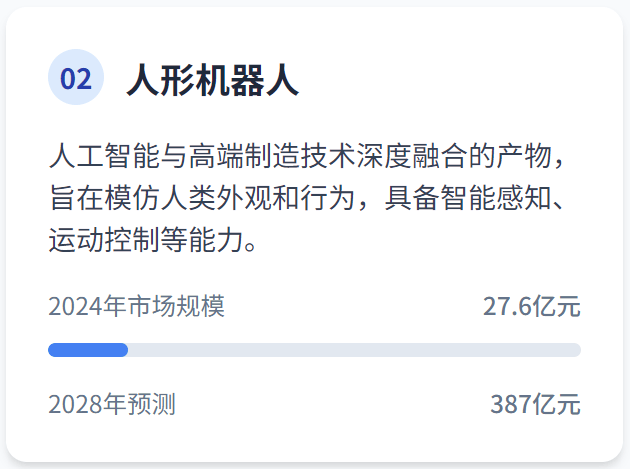 02 人形机器人

人工智能与高端制造技术深度融合的产物，旨在模仿人类外观和行为，具备智能感知、运动控制等能力。

2024年市场规模 27.6亿元

2028年预测 387亿元