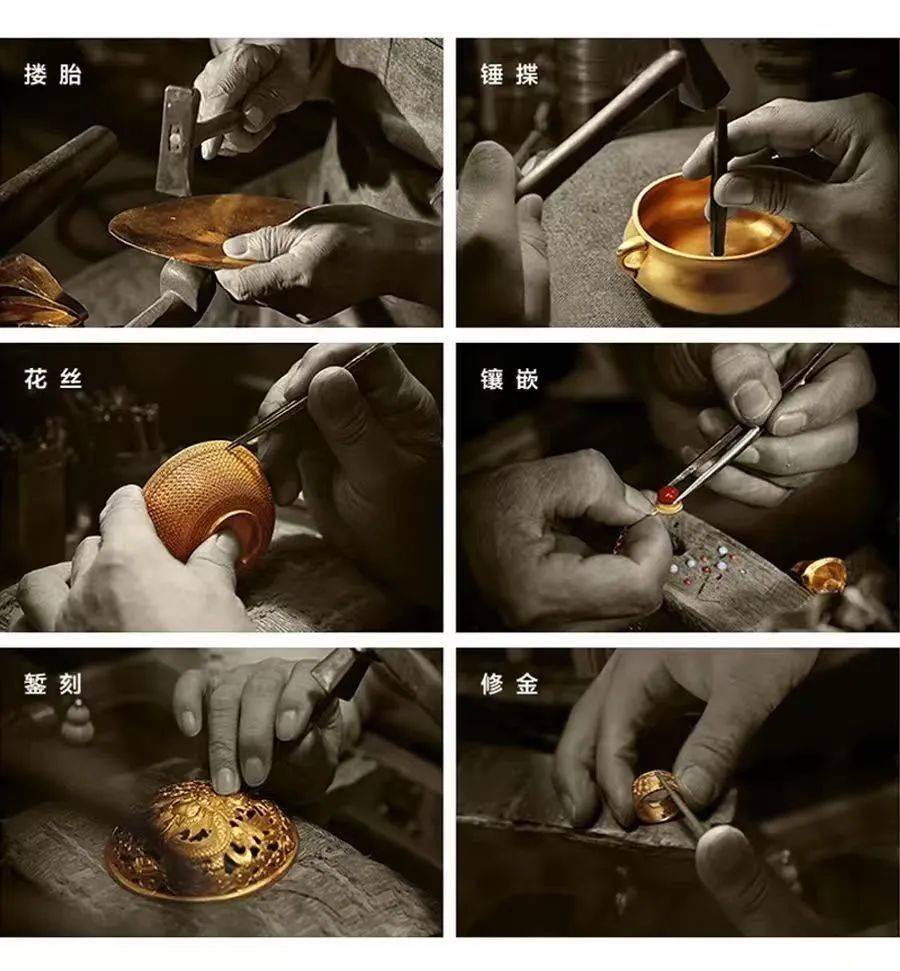 搂胎

锤揲

花丝

镶嵌

錾刻

修金