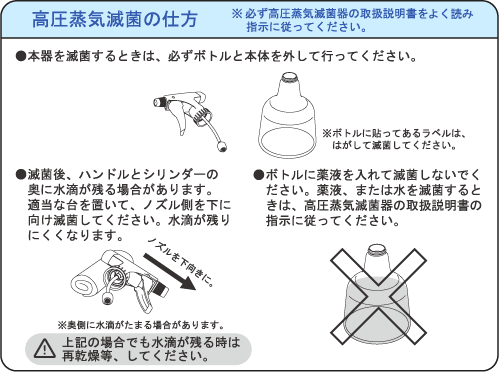 高圧蒸気滅菌の仕方

※必ず高圧蒸気滅菌器の取扱説明書をよく読み指示に従ってください。

●本器を滅菌するときは、必ずボトルと本体を外して行ってください。

※ボトルに貼ってあるラベルは、はがして滅菌してください。

●滅菌後、ハンドルとシリンダーの奥に水滴が残る場合があります。適当な台を置いて、ノズル側を下に向け滅菌してください。水滴が残りにくくなります。

ノズルを下向きに。

※奥側に水滴がたまる場合があります。

上記の場合でも水滴が残る時は再乾燥等、してください。

●ボトルに薬液を入れて滅菌しないでください。薬液、または水を滅菌するときは、高圧蒸気滅菌器の取扱説明書の指示に従ってください。