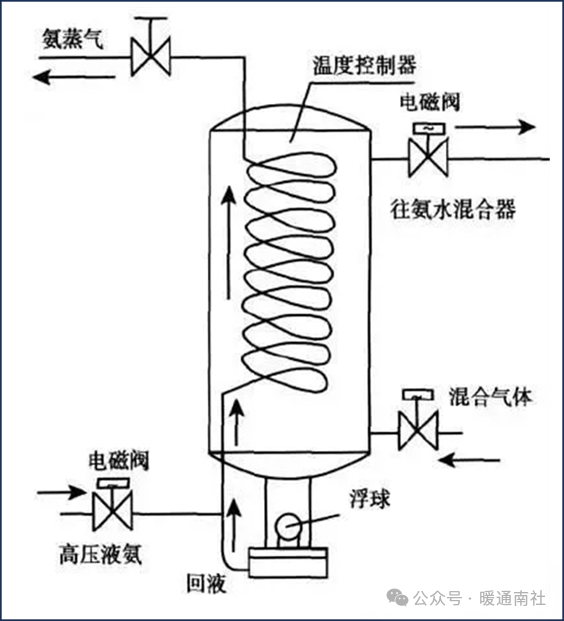 氨蒸气

温度控制器

电磁阀

往氨水混合器

混合气体

电磁阀

浮球

高压液氨

回液

公众号 · 暖通南社