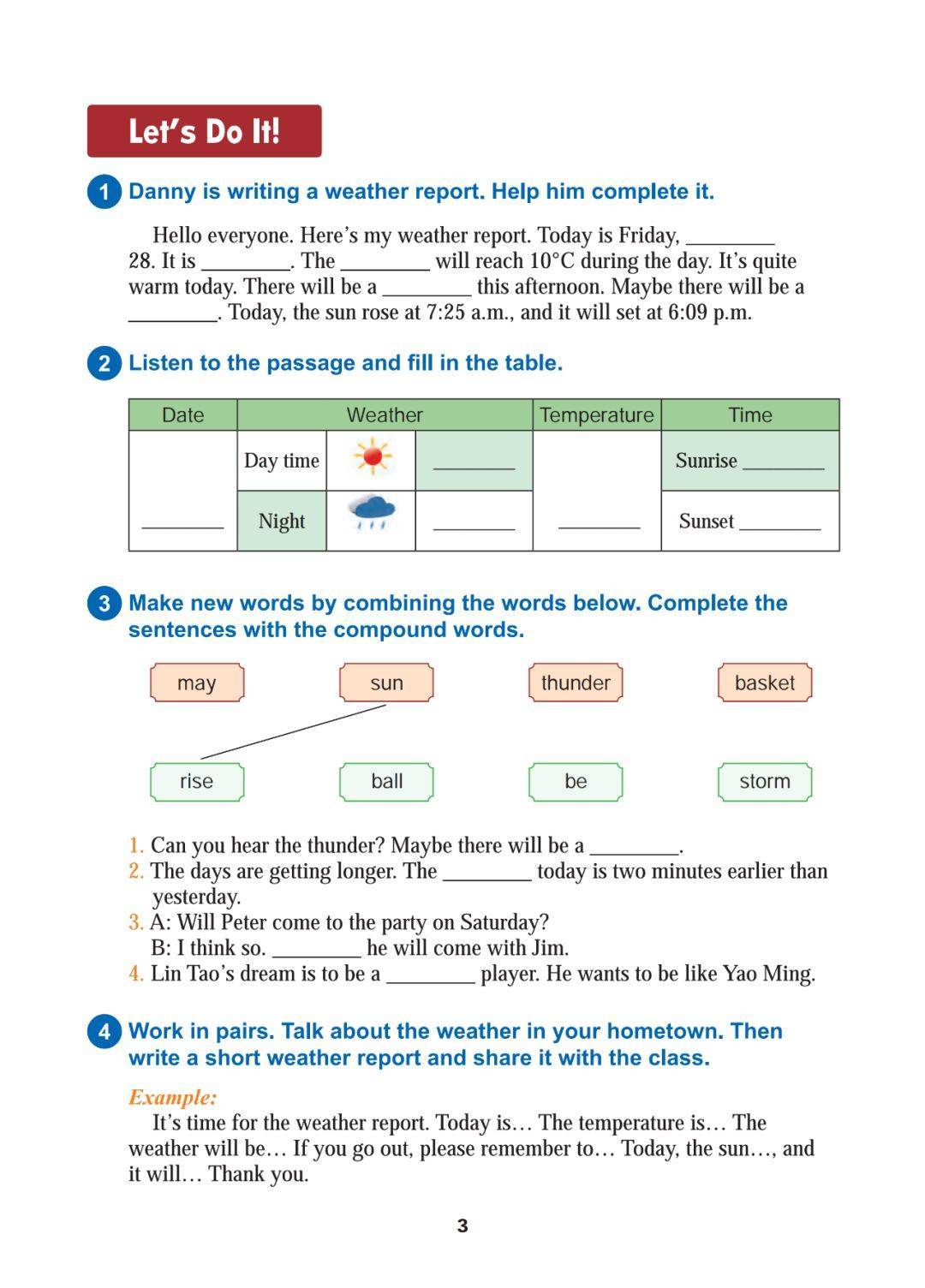 Let's Do It!

1 Danny is writing a weather report. Help him complete it.

Hello everyone. Here's my weather report. Today is Friday, ________ 28. It is ________. The ________ will reach 10°C during the day. It's quite warm today. There will be a ________ this afternoon. Maybe there will be a ________. Today, the sun rose at 7:25 a.m., and it will set at 6:09 p.m.

2 Listen to the passage and fill in the table.

| Date | Weather | | | Temperature | Time |
|---|---|---|---|---|---|
| ________ | Day time | | ________ | ________ | Sunrise ________ |
| | Night | | ________ | | Sunset ________ |

3 Make new words by combining the words below. Complete the sentences with the compound words.

may sun thunder basket

rise ball be storm

1. Can you hear the thunder? Maybe there will be a ________.
2. The days are getting longer. The ________ today is two minutes earlier than yesterday.
3. A: Will Peter come to the party on Saturday?
B: I think so. ________ he will come with Jim.
4. Lin Tao's dream is to be a ________ player. He wants to be like Yao Ming.

4 Work in pairs. Talk about the weather in your hometown. Then write a short weather report and share it with the class.

Example:
It's time for the weather report. Today is… The temperature is… The weather will be… If you go out, please remember to… Today, the sun…, and it will… Thank you.

3