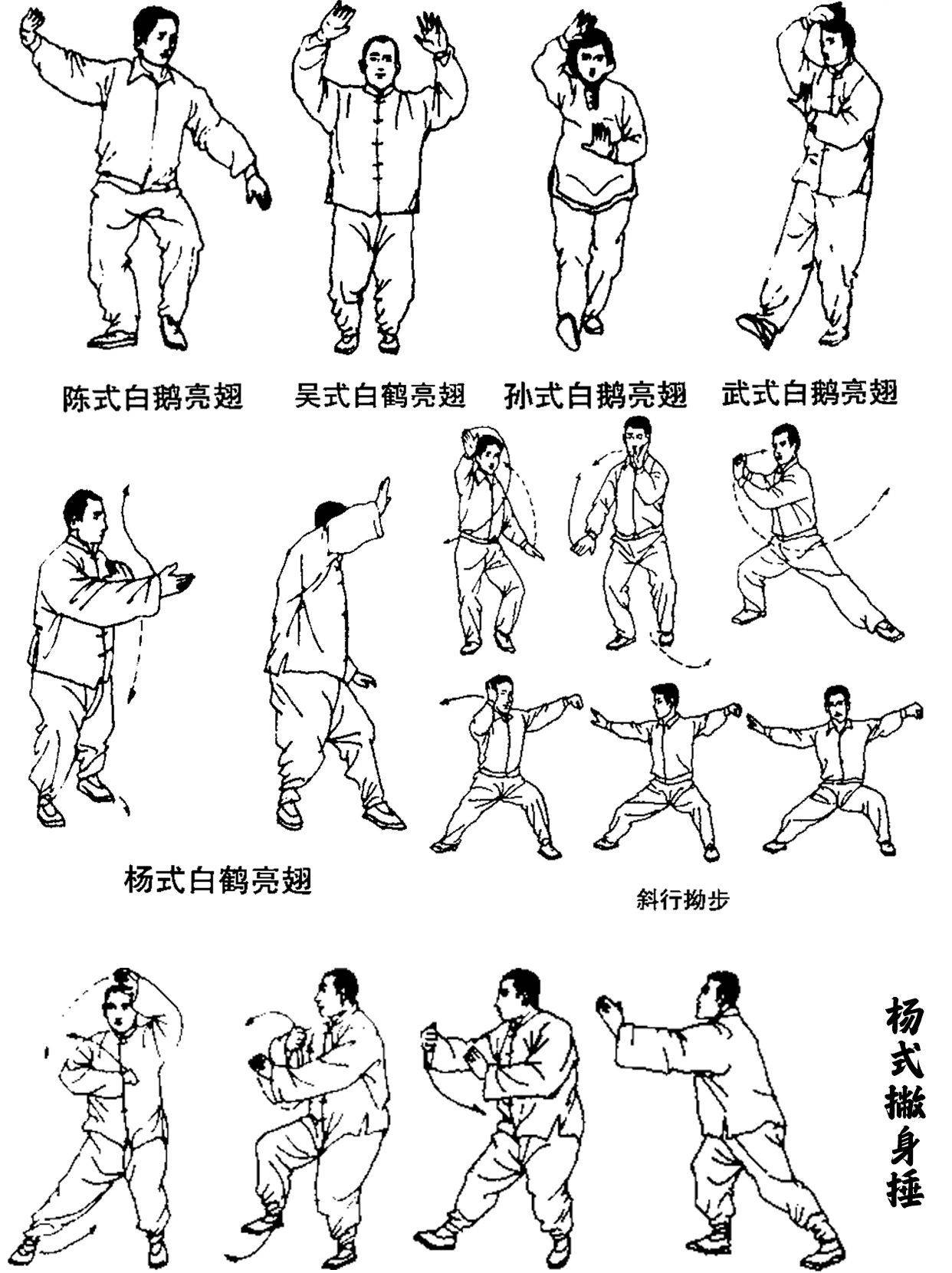 陈式白鹅亮翅 吴式白鹤亮翅 孙式白鹅亮翅 武式白鹅亮翅

杨式白鹤亮翅

斜行拗步

杨式撇身捶