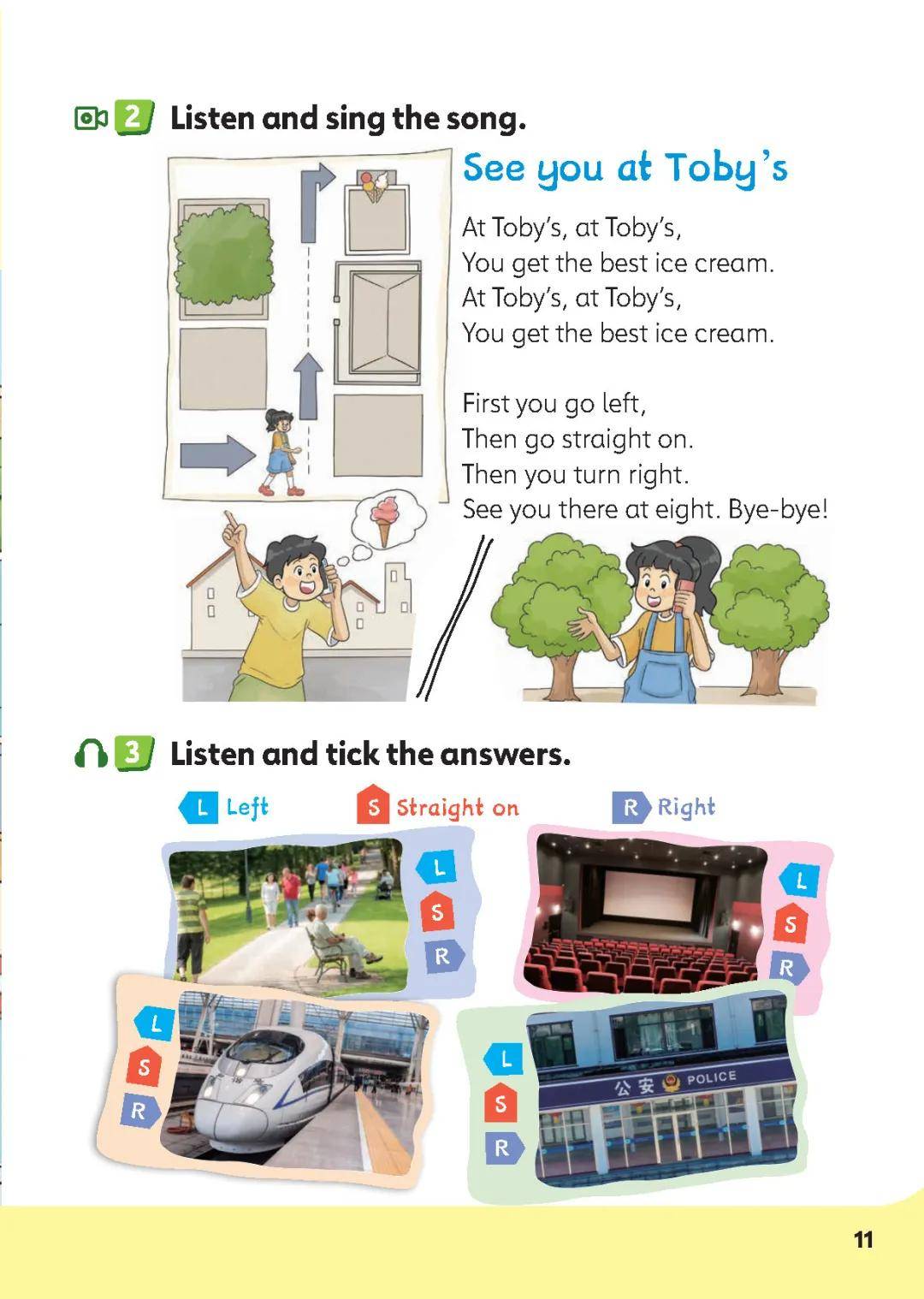 2 Listen and sing the song.

See you at Toby's

At Toby's, at Toby's,
You get the best ice cream.
At Toby's, at Toby's,
You get the best ice cream.

First you go left,
Then go straight on.
Then you turn right.
See you there at eight. Bye-bye!

3 Listen and tick the answers.

L Left S Straight on R Right

L
S
R

L
S
R

L
S
R

L
S
R

公安 POLICE

11