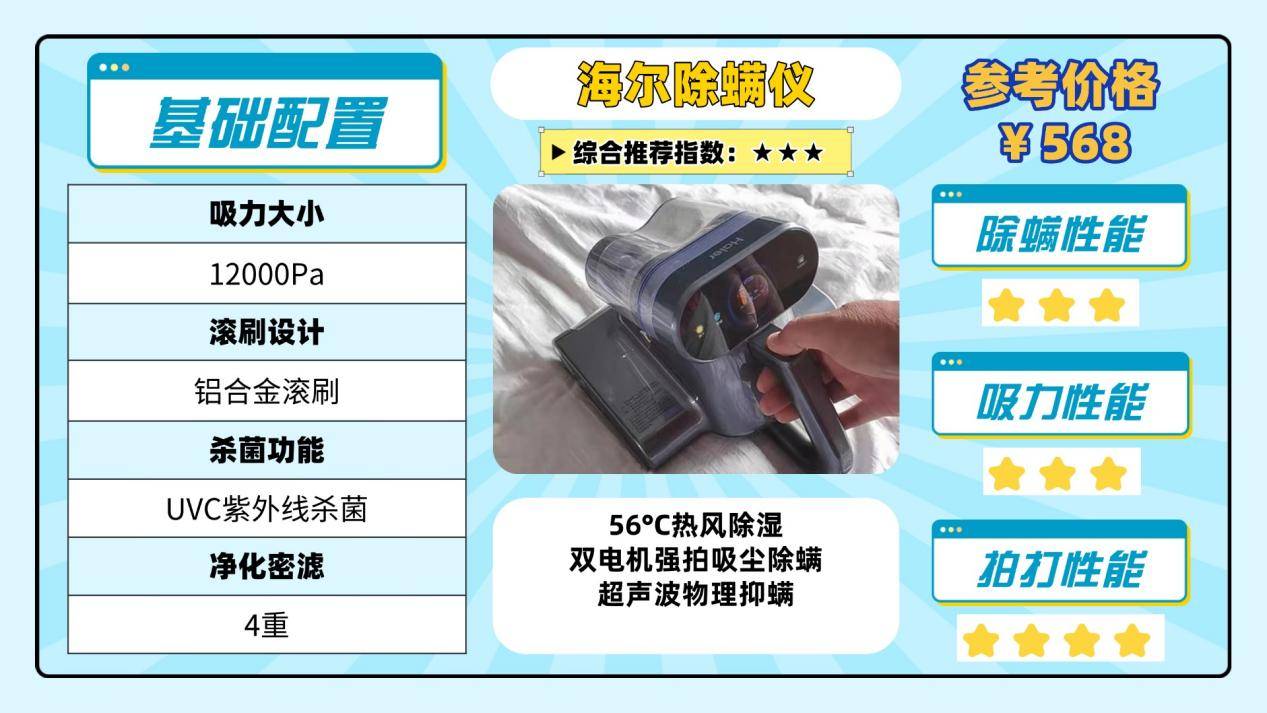 基础配置

| 吸力大小 |
|---|
| 12000Pa |
| 滚刷设计 |
| 铝合金滚刷 |
| 杀菌功能 |
| UVC紫外线杀菌 |
| 净化密滤 |
| 4重 |

海尔除螨仪

▶综合推荐指数：★★★

Haier

56°C热风除湿
双电机强拍吸尘除螨
超声波物理抑螨

参考价格
¥568

除螨性能
★★★

吸力性能
★★★

拍打性能
★★★★