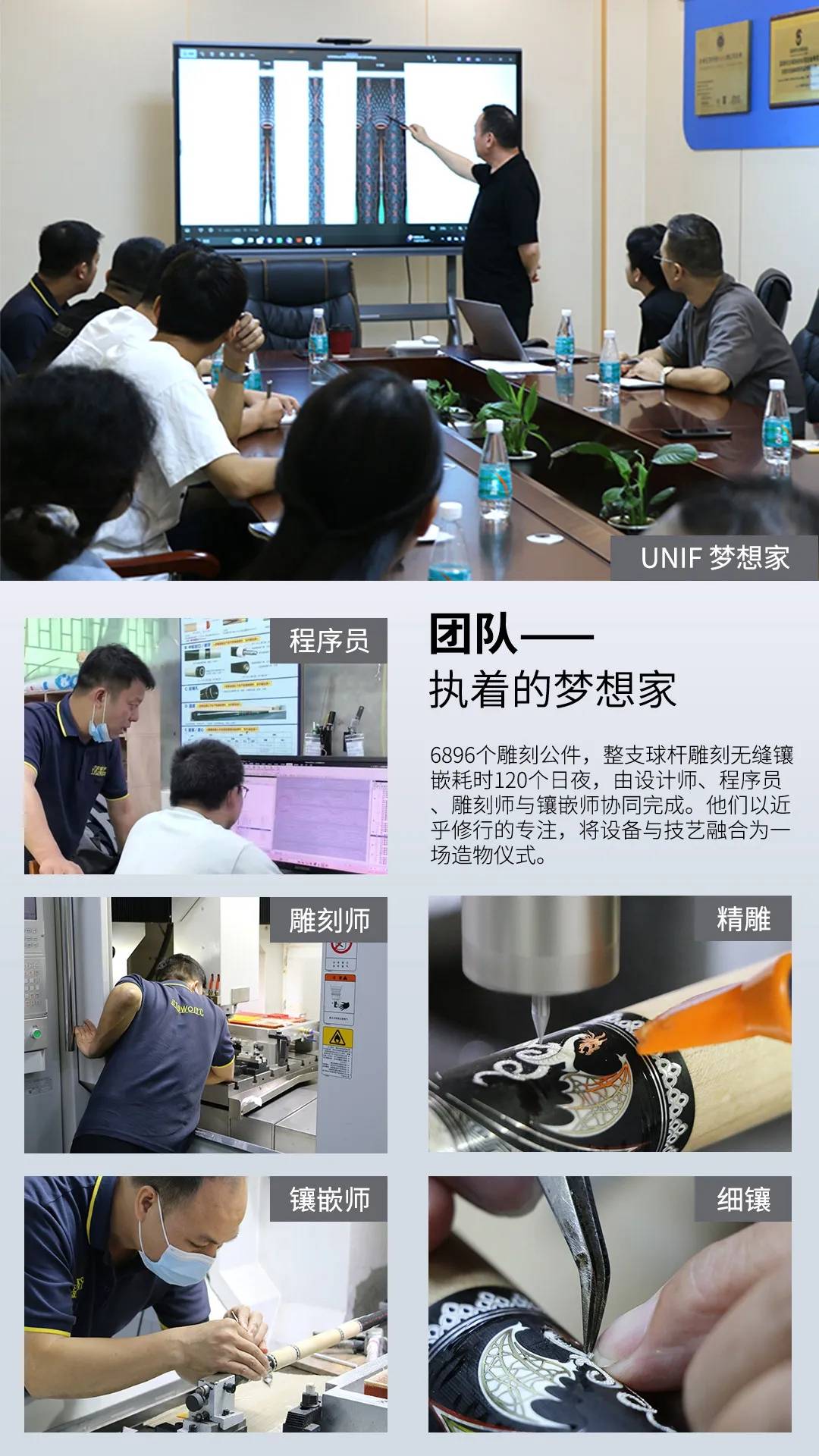 UNIF 梦想家

程序员

团队——
执着的梦想家

6896个雕刻公件，整支球杆雕刻无缝镶嵌耗时120个日夜，由设计师、程序员、雕刻师与镶嵌师协同完成。他们以近乎修行的专注，将设备与技艺融合为一场造物仪式。

雕刻师

精雕

镶嵌师

细镶