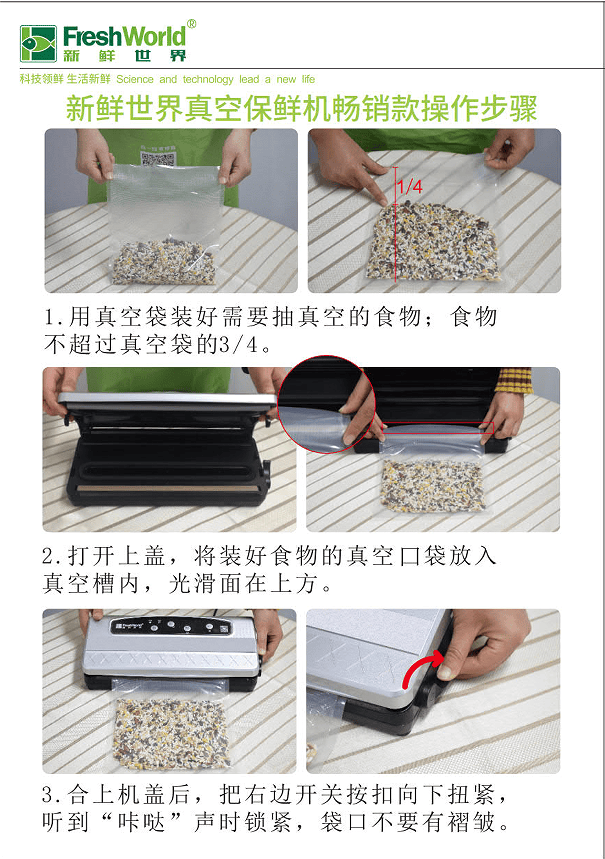 FreshWorld®
新鲜世界
科技领鲜 生活新鲜 Science and technology lead a new life

新鲜世界真空保鲜机畅销款操作步骤

1/4

1.用真空袋装好需要抽真空的食物；食物不超过真空袋的3/4。

2.打开上盖，将装好食物的真空口袋放入真空槽内，光滑面在上方。

3.合上机盖后，把右边开关按扣向下扭紧，听到“咔哒”声时锁紧，袋口不要有褶皱。