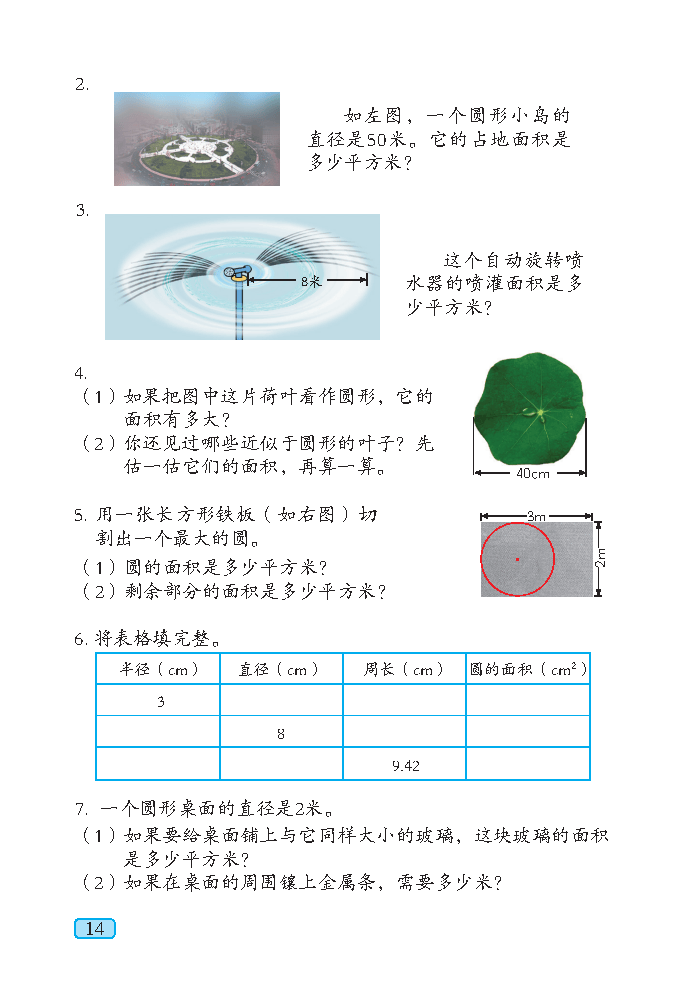 2.

如左图，一个圆形小岛的直径是50米。它的占地面积是多少平方米？

3.

8米

这个自动旋转喷水器的喷灌面积是多少平方米？

4.
（1）如果把图中这片荷叶看作圆形，它的面积有多大？
（2）你还见过哪些近似于圆形的叶子？先估一估它们的面积，再算一算。

40cm

5. 用一张长方形铁板（如右图）切割出一个最大的圆。
（1）圆的面积是多少平方米？
（2）剩余部分的面积是多少平方米？

3m
2m

6. 将表格填完整。

| 半径（cm） | 直径（cm） | 周长（cm） | 圆的面积（$cm^2$） |
|---|---|---|---|
| 3 | | | |
| | 8 | | |
| | | 9.42 | |

7. 一个圆形桌面的直径是2米。
（1）如果要给桌面铺上与它同样大小的玻璃，这块玻璃的面积是多少平方米？
（2）如果在桌面的周围镶上金属条，需要多少米？

14