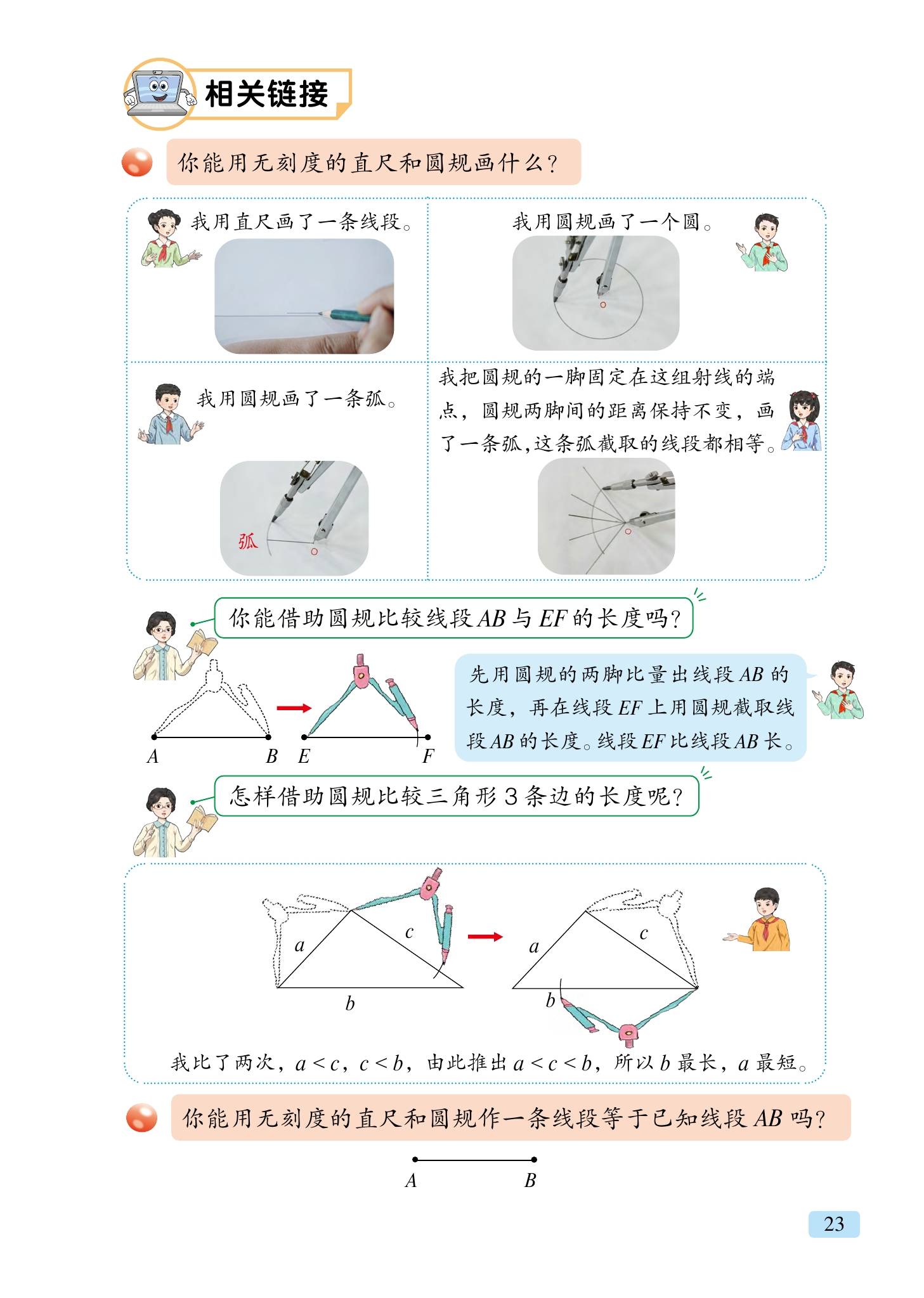 相关链接

你能用无刻度的直尺和圆规画什么？

我用直尺画了一条线段。

我用圆规画了一个圆。

O

我用圆规画了一条弧。

弧

O

我把圆规的一脚固定在这组射线的端点，圆规两脚间的距离保持不变，画了一条弧，这条弧截取的线段都相等。

O

你能借助圆规比较线段 $AB$ 与 $EF$ 的长度吗？

$A$ $B$ $E$ $F$

先用圆规的两脚比量出线段 $AB$ 的长度，再在线段 $EF$ 上用圆规截取线段 $AB$ 的长度。线段 $EF$ 比线段 $AB$ 长。

怎样借助圆规比较三角形 3 条边的长度呢？

$a$ $c$ $b$

$a$ $c$ $b$

我比了两次，$a<c$，$c<b$，由此推出 $a<c<b$，所以 $b$ 最长，$a$ 最短。

你能用无刻度的直尺和圆规作一条线段等于已知线段 $AB$ 吗？

$A$ $B$

23