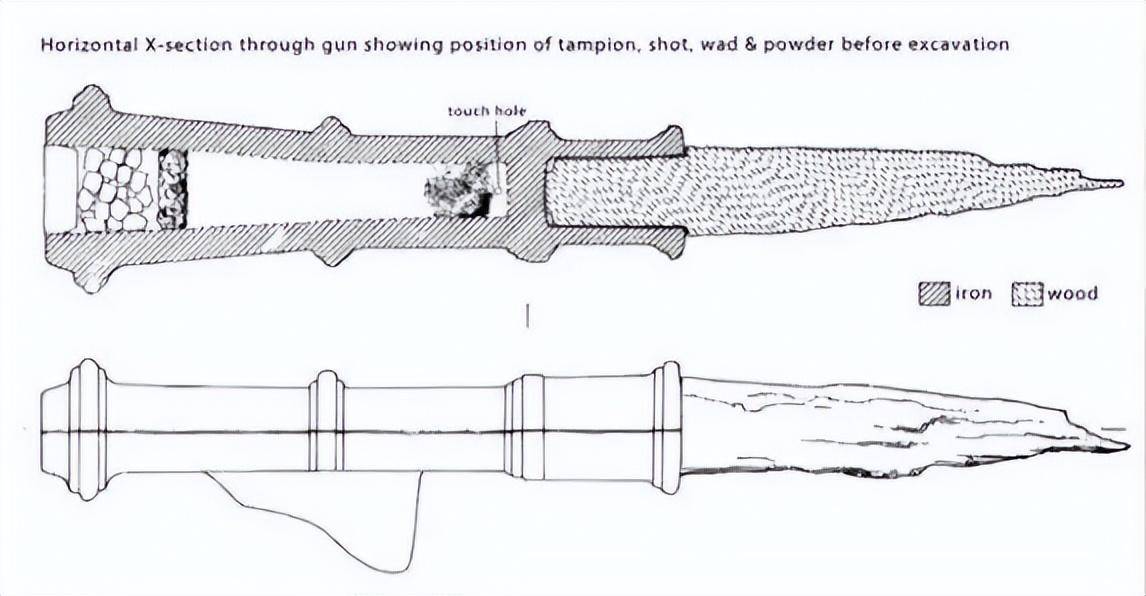 Horizontal X-section through gun showing position of tampion, shot, wad & powder before excavation

touch hole

iron wood