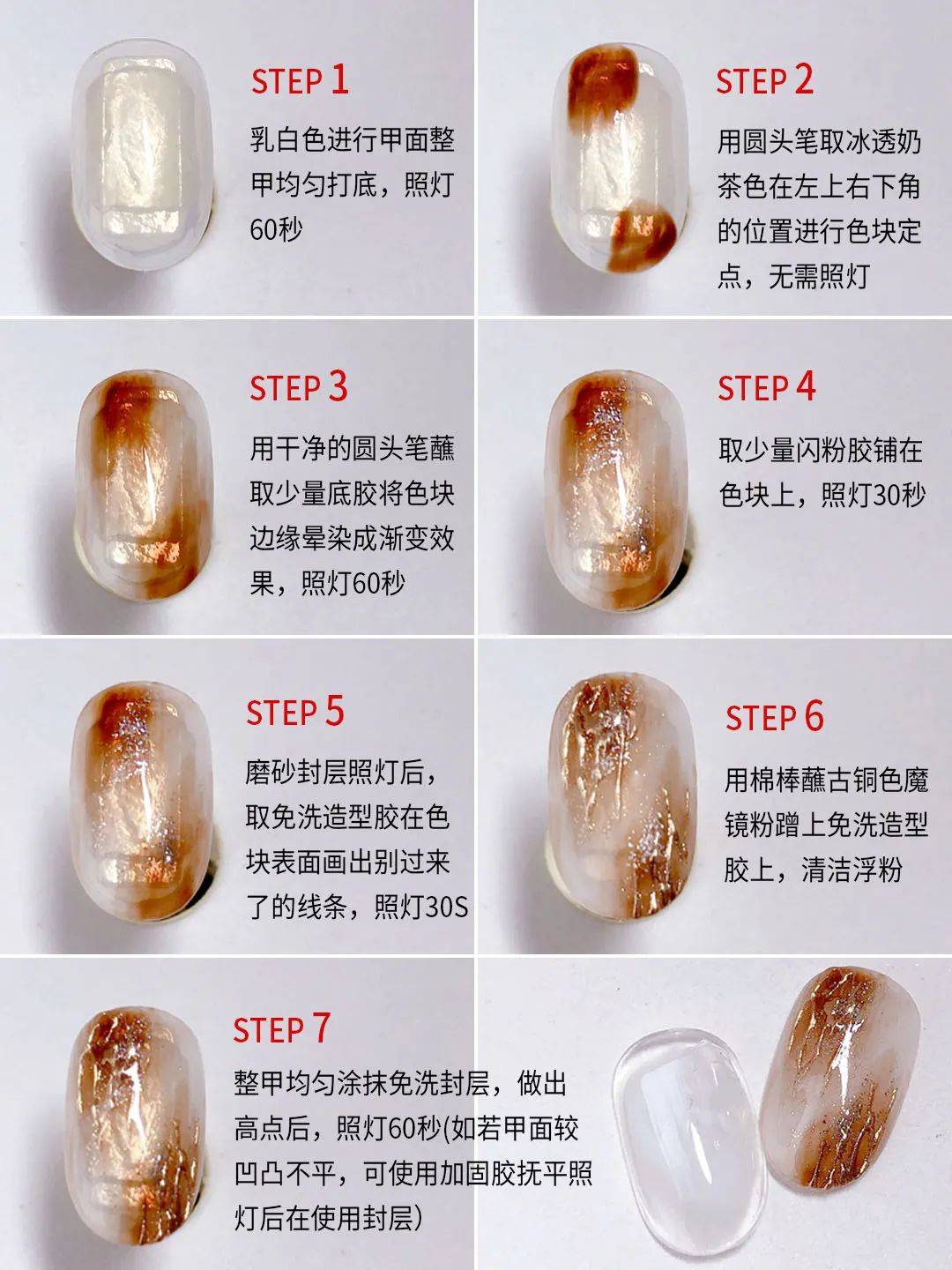 STEP 1
乳白色进行甲面整甲均匀打底，照灯60秒

STEP 2
用圆头笔取冰透奶茶色在左上右下角的位置进行色块定点，无需照灯

STEP 3
用干净的圆头笔蘸取少量底胶将色块边缘晕染成渐变效果，照灯60秒

STEP 4
取少量闪粉胶铺在色块上，照灯30秒

STEP 5
磨砂封层照灯后，取免洗造型胶在色块表面画出别过来了的线条，照灯30S

STEP 6
用棉棒蘸古铜色魔镜粉蹭上免洗造型胶上，清洁浮粉

STEP 7
整甲均匀涂抹免洗封层，做出高点后，照灯60秒(如若甲面较凹凸不平，可使用加固胶抚平照灯后在使用封层)