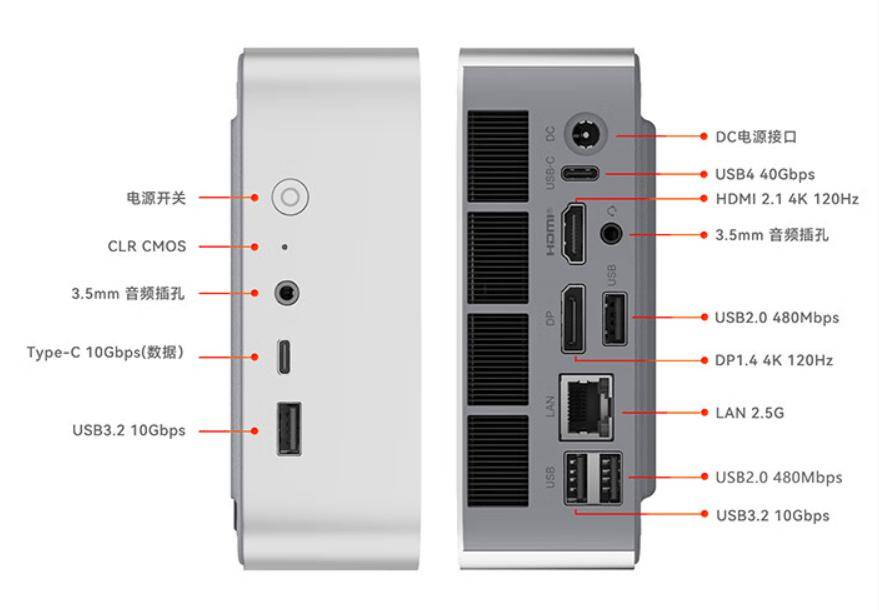 电源开关

CLR CMOS

3.5mm 音频插孔

Type-C 10Gbps(数据)

USB3.2 10Gbps

DC

USB-C

HDMI

USB

DP

LAN

USB

DC电源接口

USB4 40Gbps

HDMI 2.1 4K 120Hz

3.5mm 音频插孔

USB2.0 480Mbps

DP1.4 4K 120Hz

LAN 2.5G

USB2.0 480Mbps

USB3.2 10Gbps