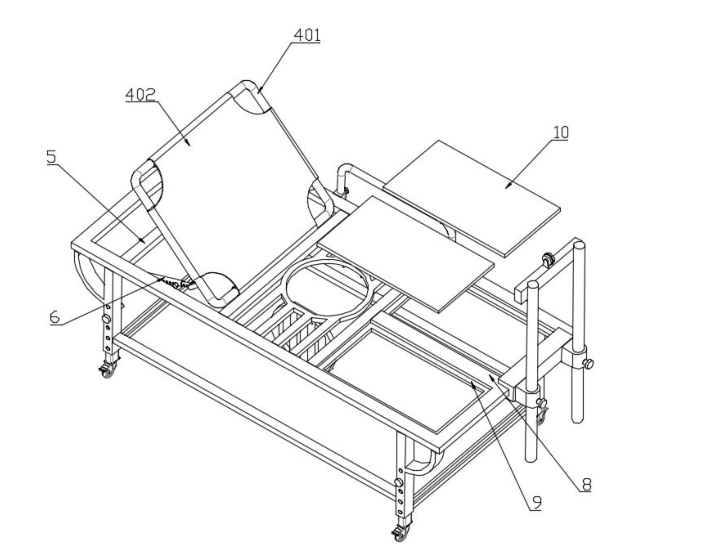 401
402
10
5
6
9
8