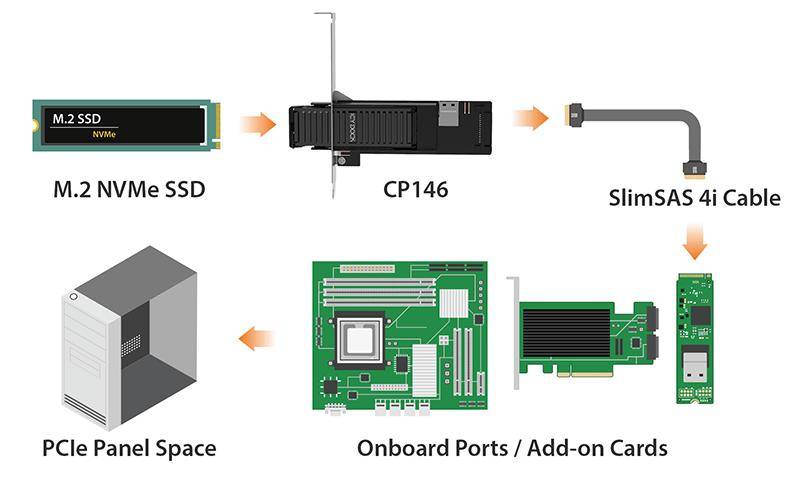 M.2 SSD
NVMe

M.2 NVMe SSD

ICY DOCK

CP146

SlimSAS 4i Cable

PCIe Panel Space

Onboard Ports / Add-on Cards