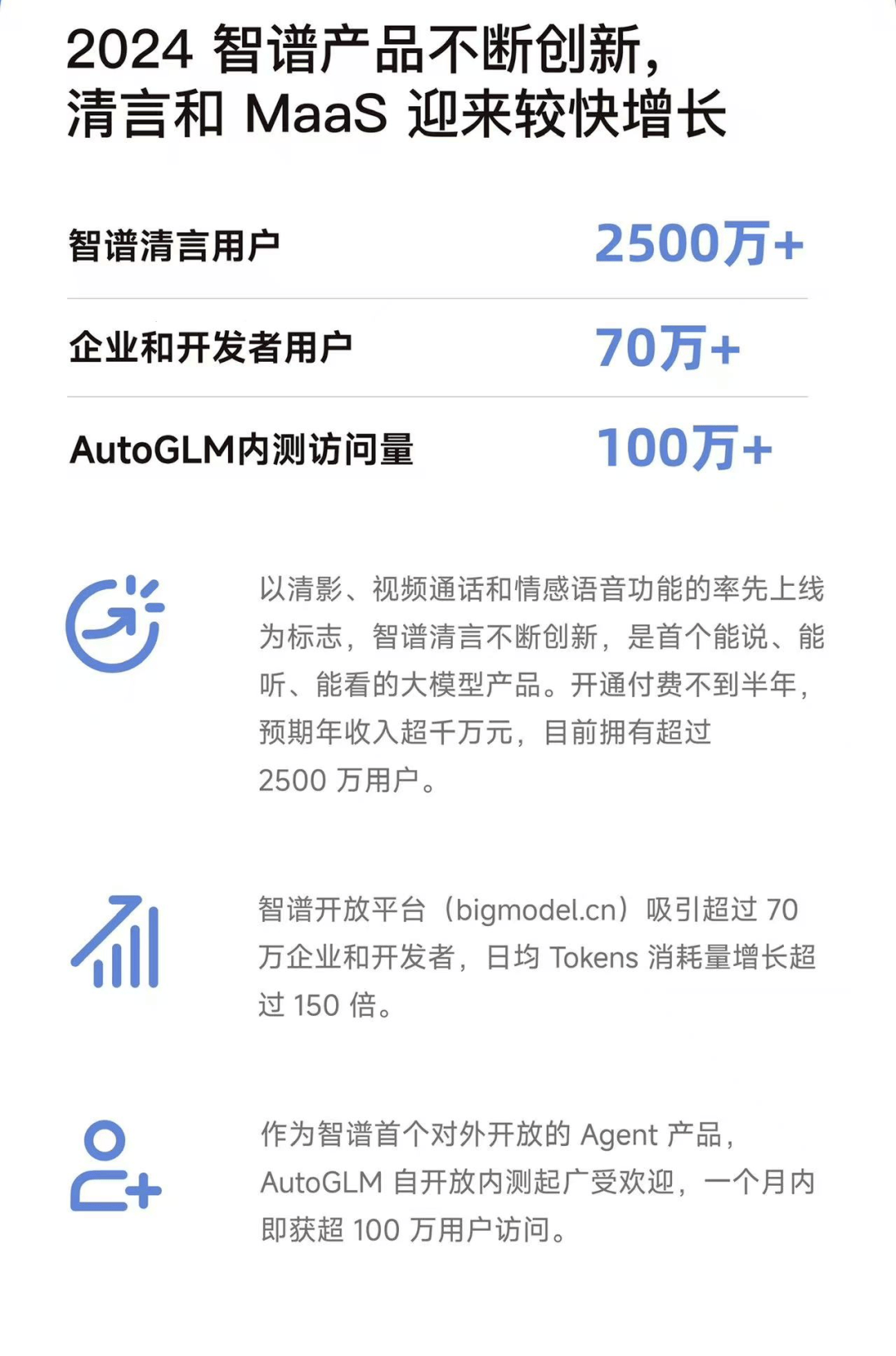 2024智谱产品不断创新，
清言和MaaS迎来较快增长

智谱清言用户 2500万+

企业和开发者用户 70万+

AutoGLM内测访问量 100万+

以清影、视频通话和情感语音功能的率先上线为标志，智谱清言不断创新，是首个能说、能听、能看的大模型产品。开通付费不到半年，预期年收入超千万元，目前拥有超过2500万用户。

智谱开放平台（bigmodel.cn）吸引超过70万企业和开发者，日均Tokens消耗量增长超过150倍。

作为智谱首个对外开放的Agent产品，AutoGLM自开放内测起广受欢迎，一个月内即获超100万用户访问。