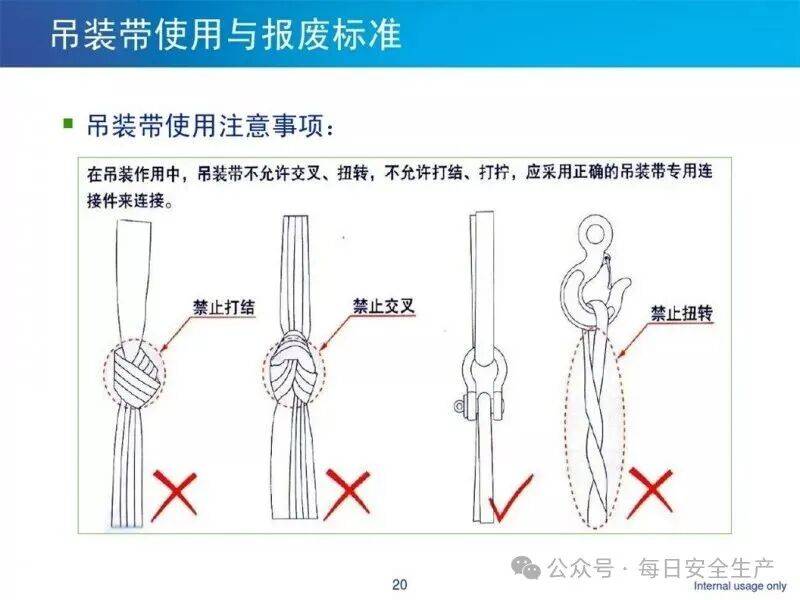 吊装带使用与报废标准

吊装带使用注意事项：

在吊装作用中，吊装带不允许交叉、扭转，不允许打结、打拧，应采用正确的吊装带专用连接件来连接。

禁止打结

禁止交叉

禁止扭转

公众号 · 每日安全生产

20

Internal usage only