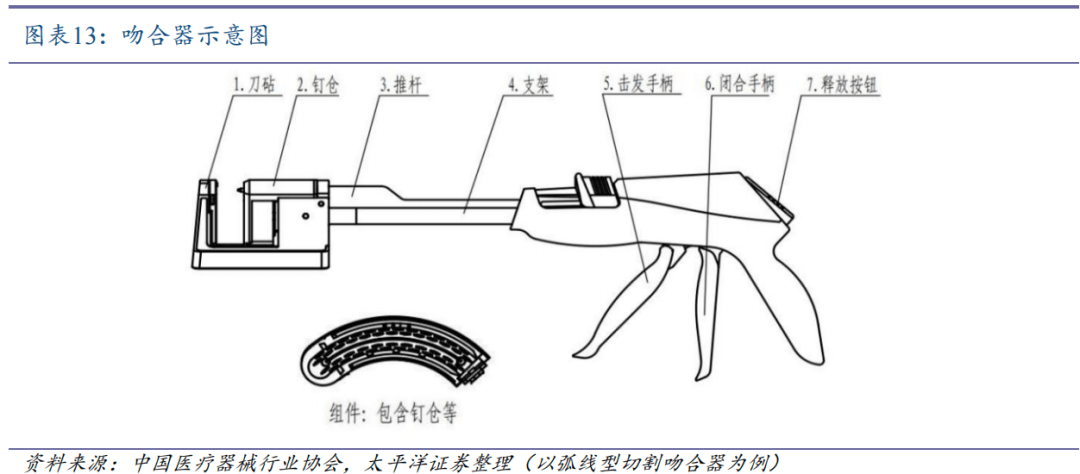 图表13：吻合器示意图

1.刀砧
2.钉仓
3.推杆
4.支架
5.击发手柄
6.闭合手柄
7.释放按钮

组件：包含钉仓等

资料来源：中国医疗器械行业协会，太平洋证券整理（以弧线型切割吻合器为例）