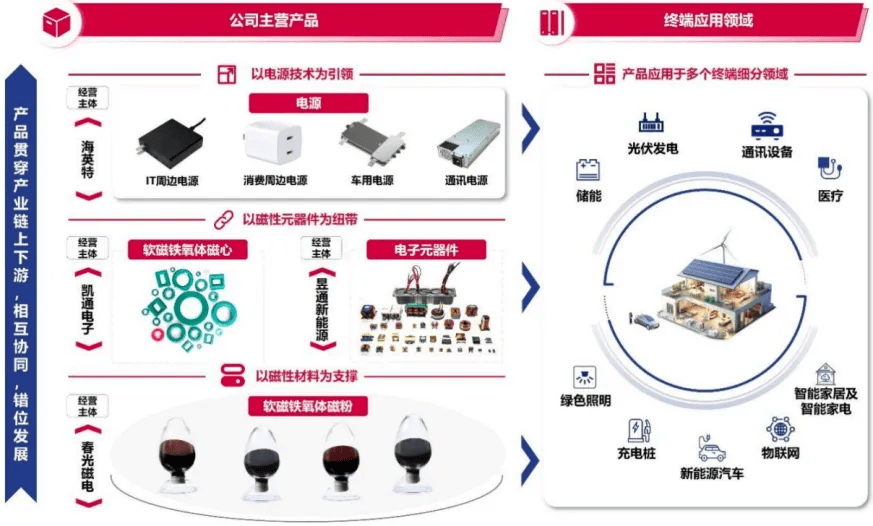 公司主营产品

终端应用领域

产品贯穿产业链上下游，相互协同，错位发展

以电源技术为引领

经营主体

海英特

电源

IT周边电源

消费周边电源

车用电源

通讯电源

以磁性元器件为纽带

经营主体

凯通电子

软磁铁氧体磁心

经营主体

昱通新能源

电子元器件

以磁性材料为支撑

经营主体

春光磁电

软磁铁氧体磁粉

产品应用于多个终端细分领域

光伏发电

通讯设备

储能

医疗

绿色照明

智能家居及智能家电

充电桩

新能源汽车

物联网