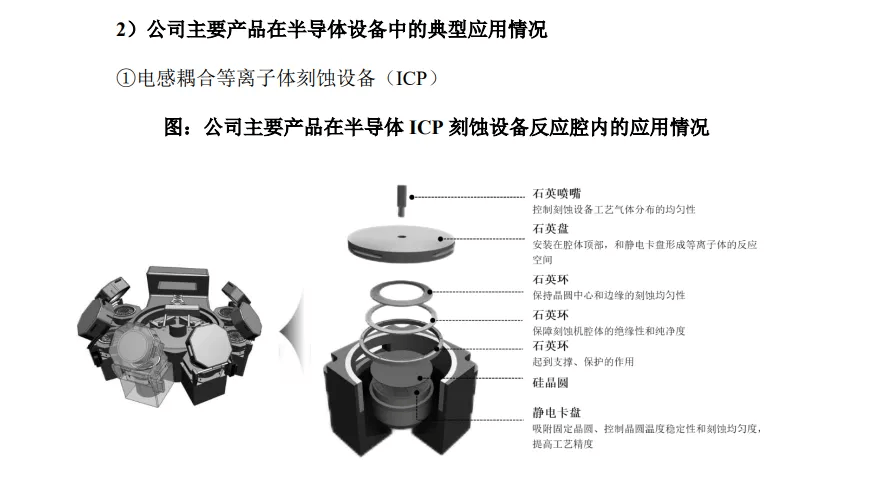 2）公司主要产品在半导体设备中的典型应用情况

①电感耦合等离子体刻蚀设备（ICP）

图：公司主要产品在半导体 ICP 刻蚀设备反应腔内的应用情况

石英喷嘴
控制刻蚀设备工艺气体分布的均匀性

石英盘
安装在腔体顶部，和静电卡盘形成等离子体的反应空间

石英环
保持晶圆中心和边缘的刻蚀均匀性

石英环
保障刻蚀机腔体的绝缘性和纯净度

石英环
起到支撑、保护的作用

硅晶圆

静电卡盘
吸附固定晶圆、控制晶圆温度稳定性和刻蚀均匀度，提高工艺精度