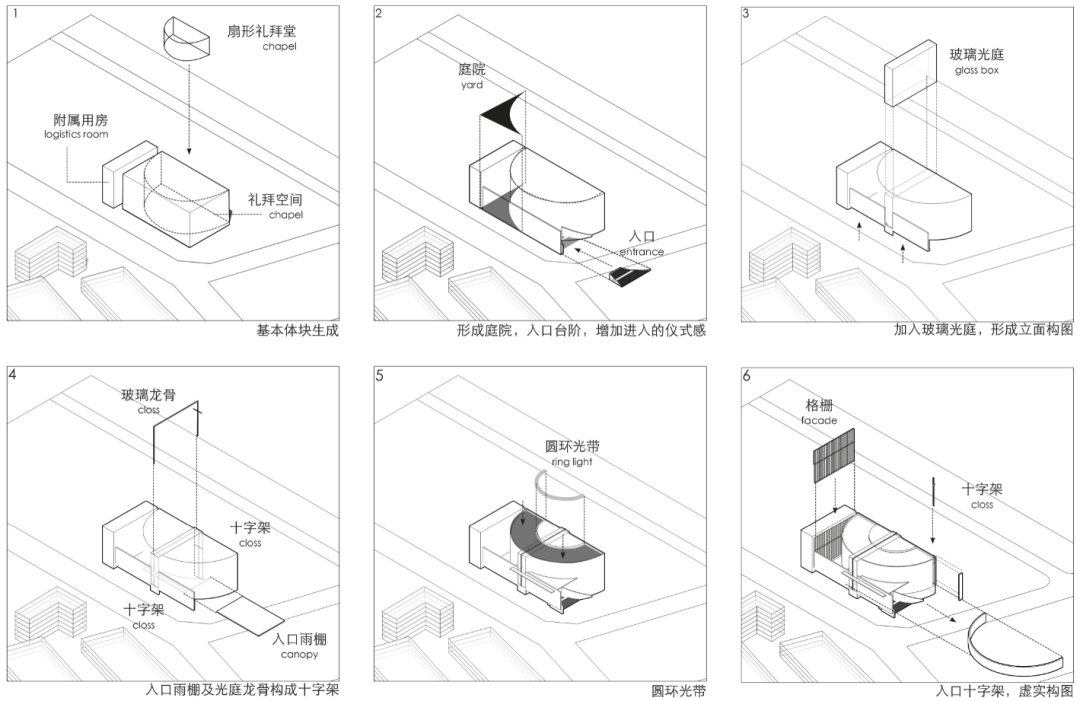 1

扇形礼拜堂
chapel

附属用房
logistics room

礼拜空间
chapel

基本体块生成

2

庭院
yard

入口
entrance

形成庭院，入口台阶，增加进入的仪式感

3

玻璃光庭
glass box

加入玻璃光庭，形成立面构图

4

玻璃龙骨
closs

十字架
closs

十字架
closs

入口雨棚
canopy

入口雨棚及光庭龙骨构成十字架

5

圆环光带
ring light

圆环光带

6

格栅
facade

十字架
closs

入口十字架，虚实构图