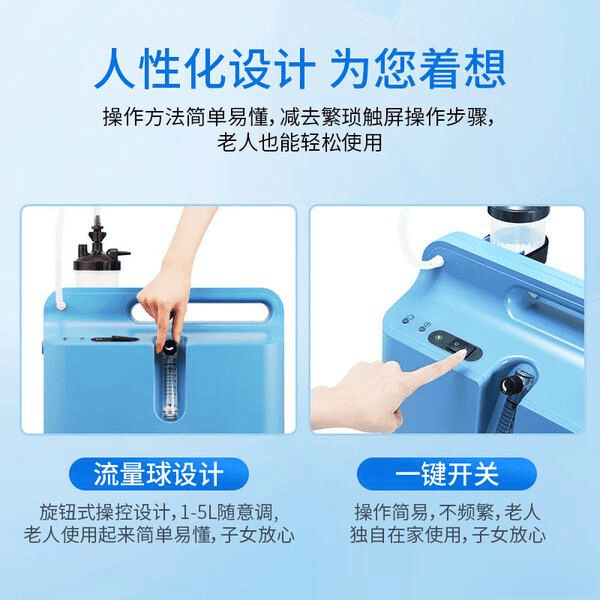 人性化设计 为您着想

操作方法简单易懂，减去繁琐触屏操作步骤，老人也能轻松使用

流量球设计

旋钮式操控设计，1-5L随意调，老人使用起来简单易懂，子女放心

一键开关

操作简易，不频繁，老人独自在家使用，子女放心